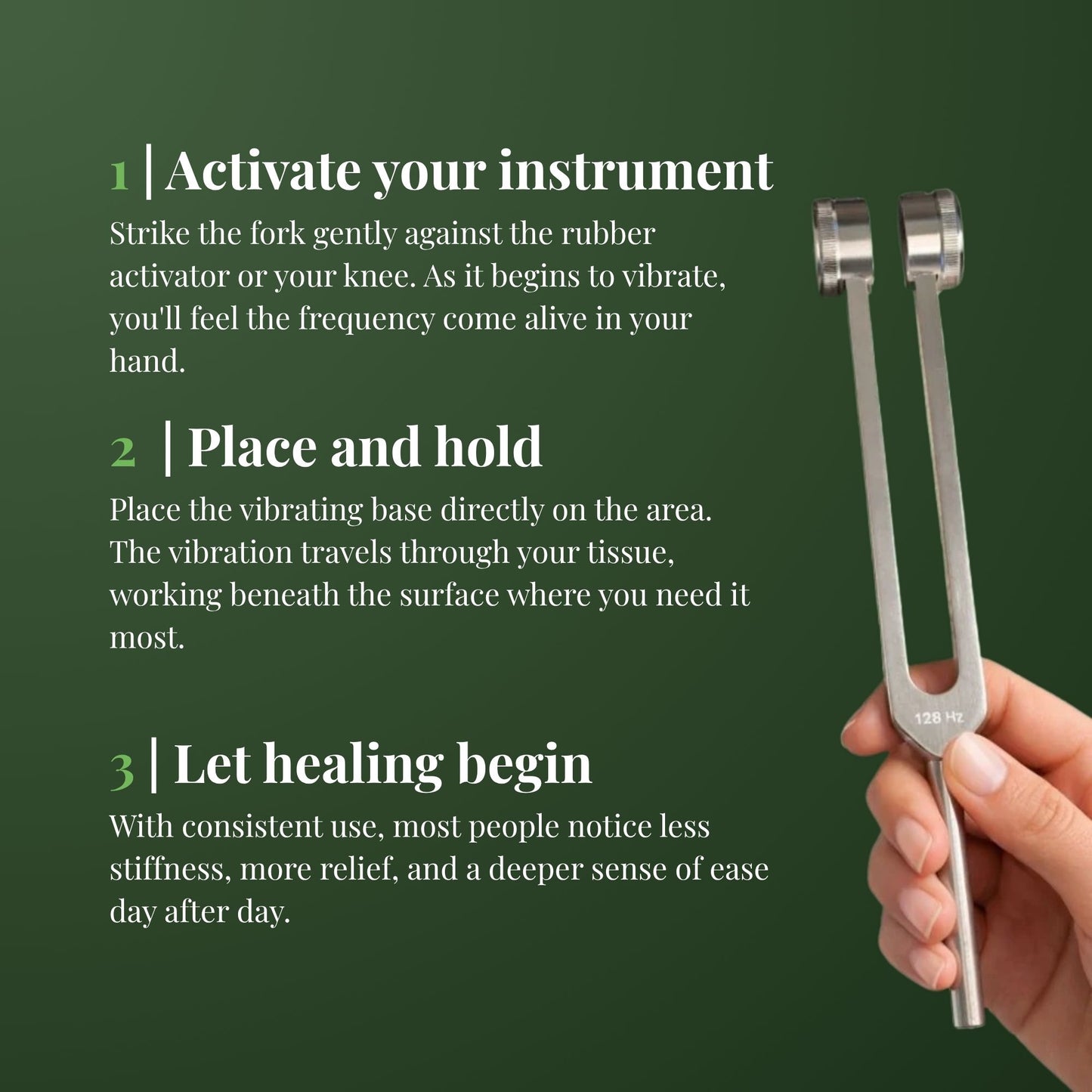 1 | Activate your instrument

Strike the fork gently against the rubber activator or your knee. As it begins to vibrate, you'll feel the frequency come alive in your hand.

2 | Place and hold

Place the vibrating base directly on the area. The vibration travels through your tissue, working beneath the surface where you need it most.

3 | Let healing begin

With consistent use, most people notice less stiffness, more relief, and a deeper sense of ease day after day.

128 Hz